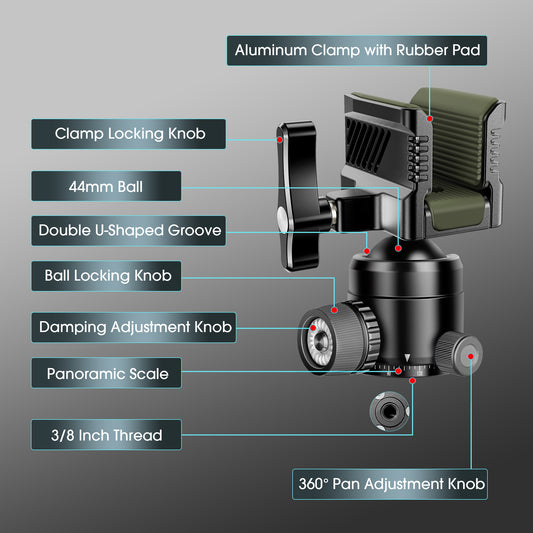 Aluminum Clamp with Rubber Pad

Clamp Locking Knob

44mm Ball

Double U-Shaped Groove

Ball Locking Knob

Damping Adjustment Knob

Panoramic Scale

3/8 Inch Thread

360° Pan Adjustment Knob